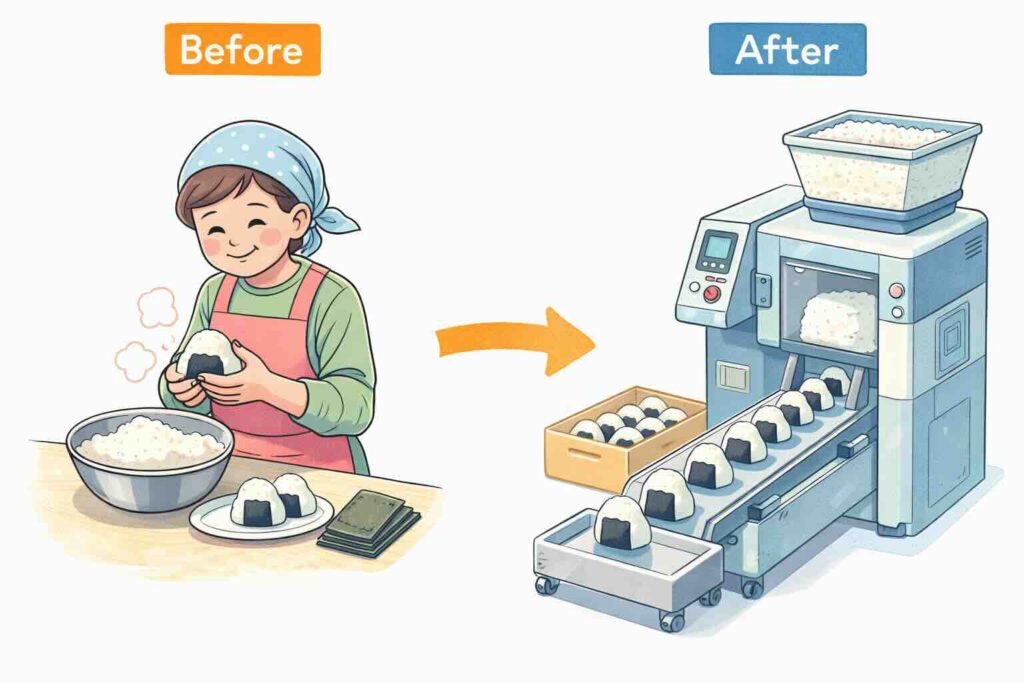 Before

After